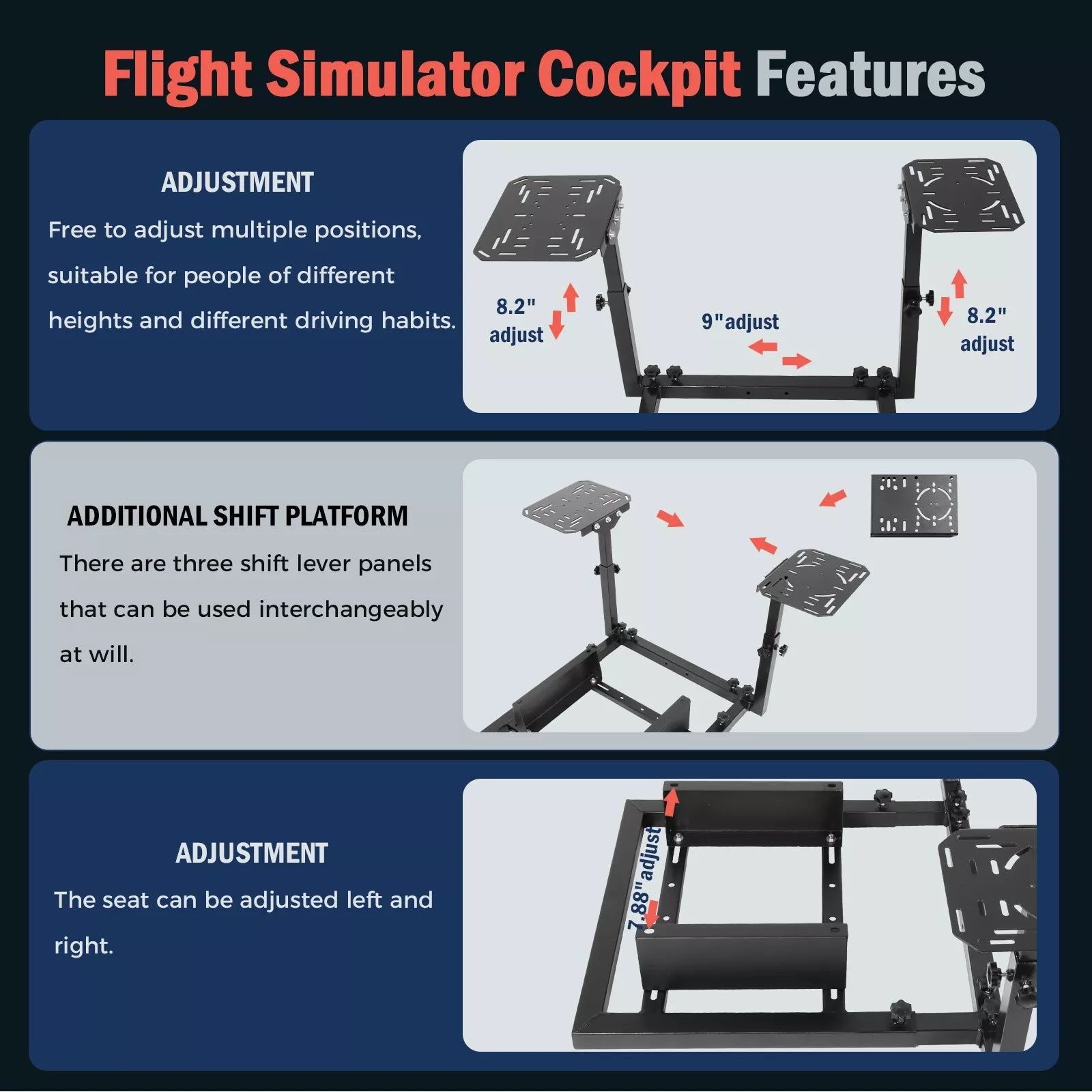 Flight Simulator Cockpit Features

ADJUSTMENT

Free to adjust multiple positions, suitable for people of different heights and different driving habits.

8.2" adjust

9"adjust

8.2" adjust

ADDITIONAL SHIFT PLATFORM

There are three shift lever panels that can be used interchangeably at will.

ADJUSTMENT

The seat can be adjusted left and right.

7.88"adjust